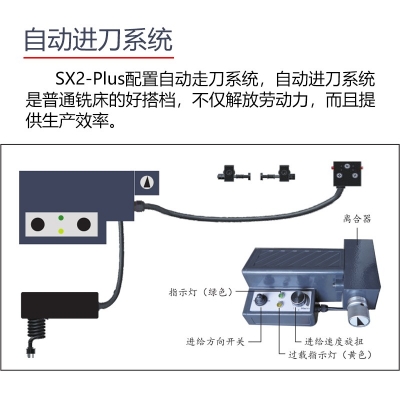 自动进刀系统

SX2-Plus配置自动走刀系统，自动进刀系统是普通铣床的好搭档，不仅解放劳动力，而且提供生产效率。

离合器

指示灯（绿色）

进给方向开关

进给速度旋扭

过载指示灯（黄色）